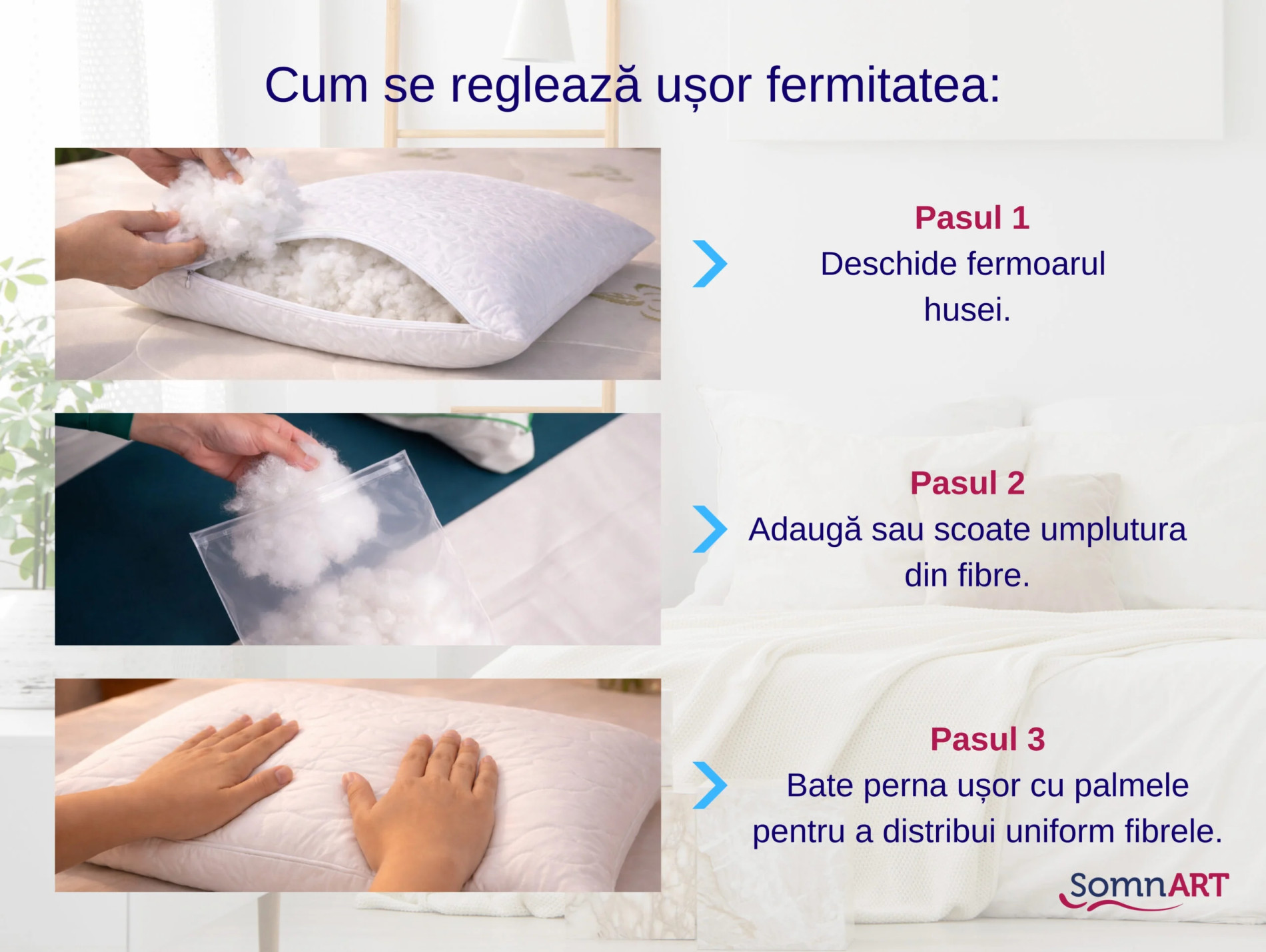 Cum se reglează ușor fermitatea:

Pasul 1
Deschide fermoarul husei.

Pasul 2
Adaugă sau scoate umplutura din fibre.

Pasul 3
Bate perna ușor cu palmele pentru a distribui uniform fibrele.

SomnART