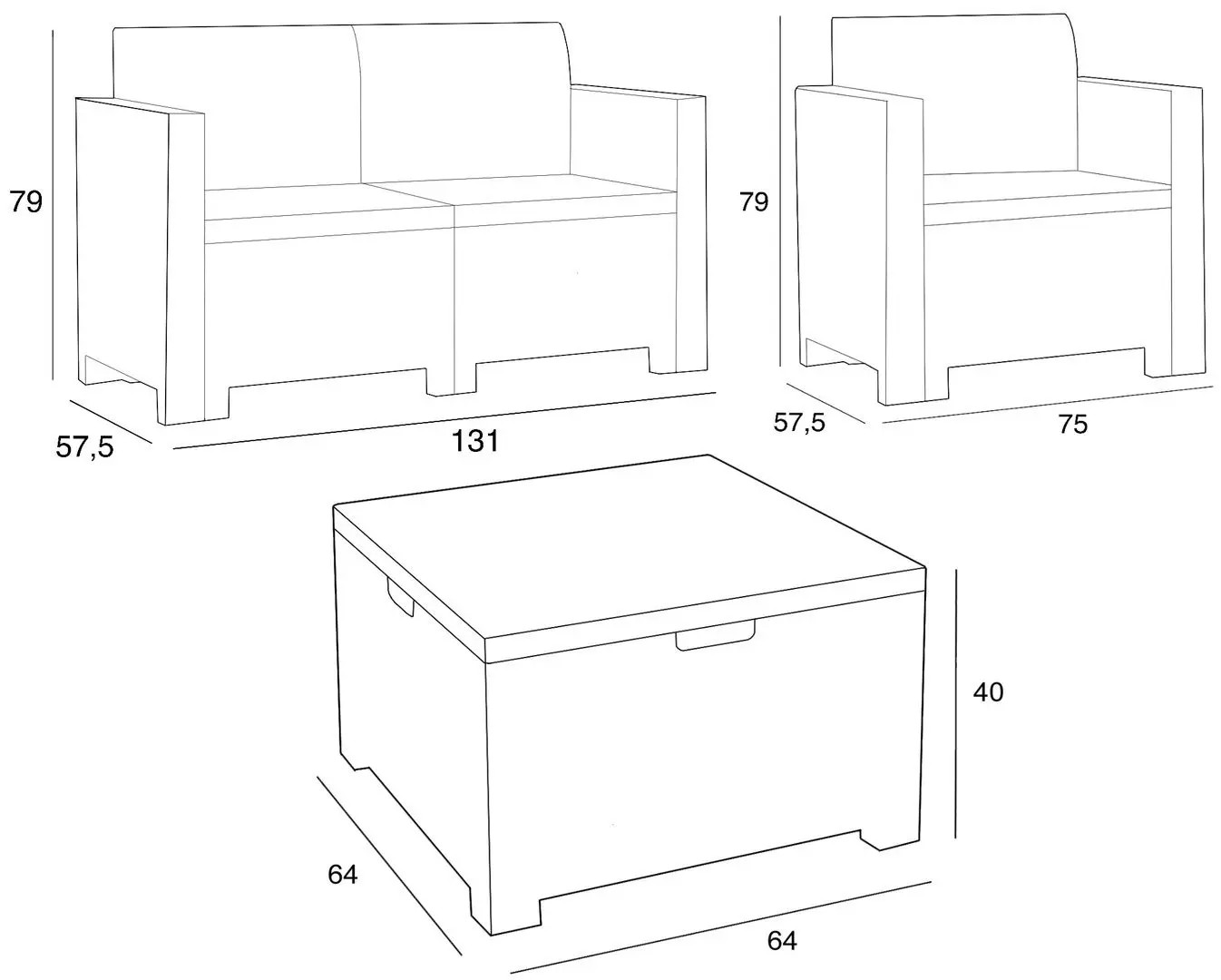 79

57,5

131

79

57,5

75

40

64

64