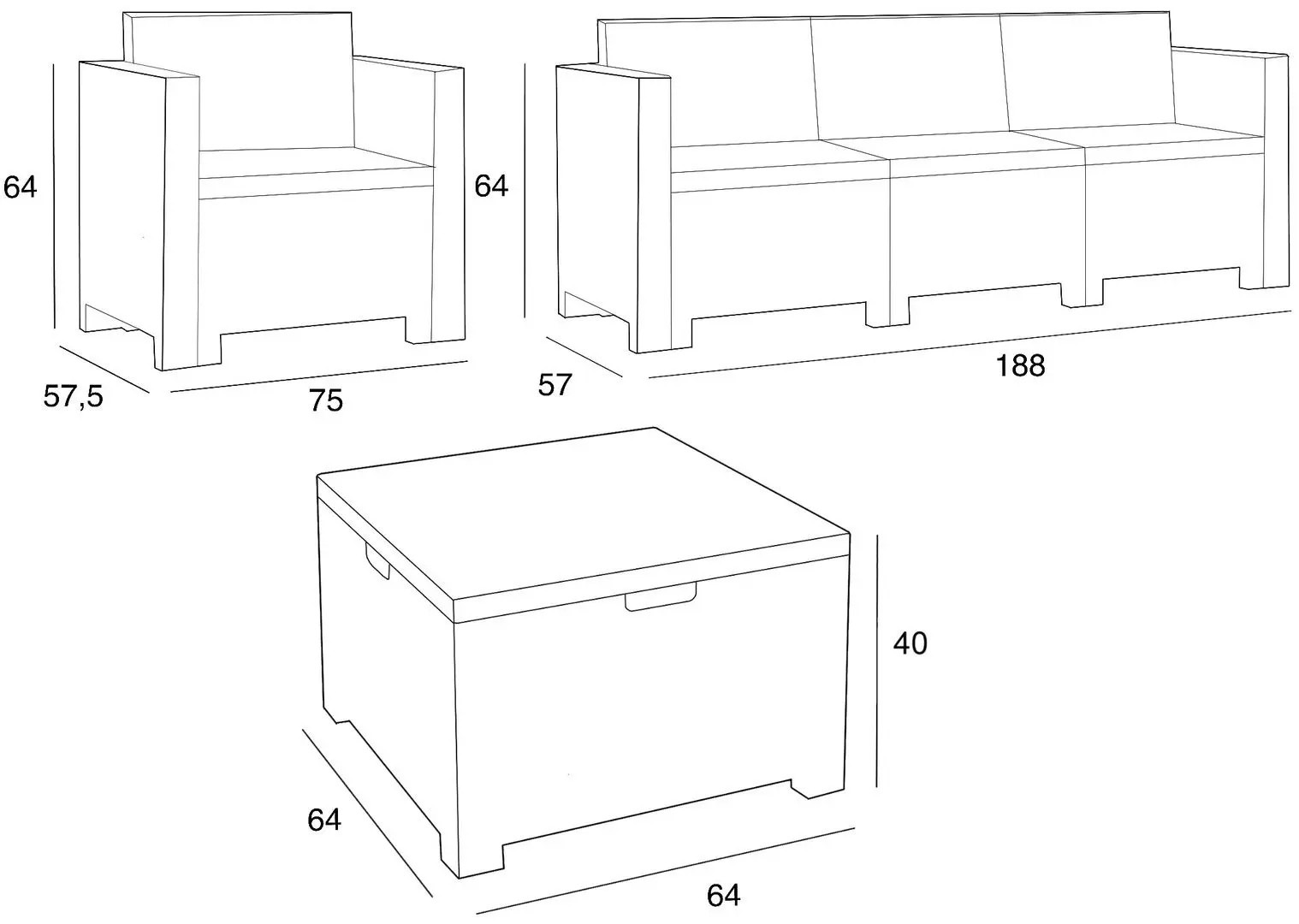 64

57,5

75

64

57

188

40

64

64